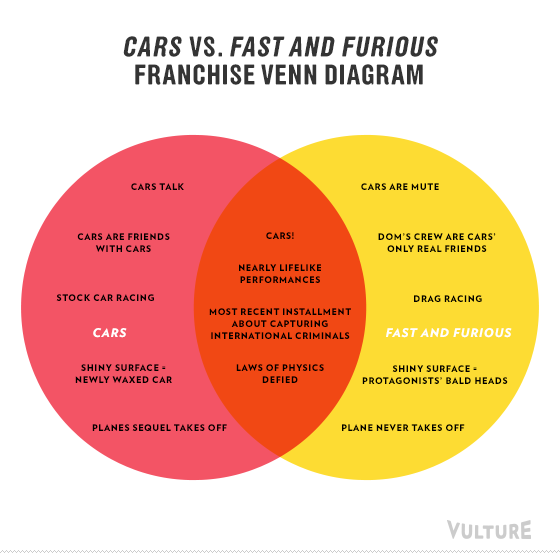 CARS VS. FAST AND FURIOUS
FRANCHISE VENN DIAGRAM

CARS TALK

CARS ARE FRIENDS WITH CARS

STOCK CAR RACING

CARS

SHINY SURFACE = NEWLY WAXED CAR

PLANES SEQUEL TAKES OFF

CARS!

NEARLY LIFELIKE PERFORMANCES

MOST RECENT INSTALLMENT ABOUT CAPTURING INTERNATIONAL CRIMINALS

LAWS OF PHYSICS DEFIED

CARS ARE MUTE

DOM'S CREW ARE CARS' ONLY REAL FRIENDS

DRAG RACING

FAST AND FURIOUS

SHINY SURFACE = PROTAGONISTS' BALD HEADS

PLANE NEVER TAKES OFF

VULTURE