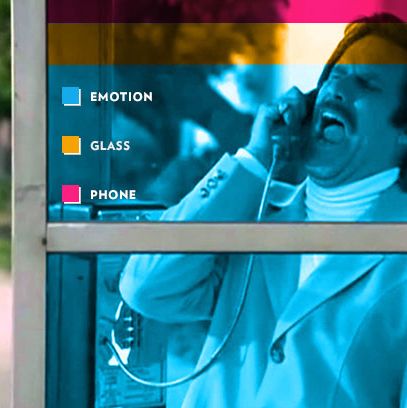 EMOTION

GLASS

PHONE