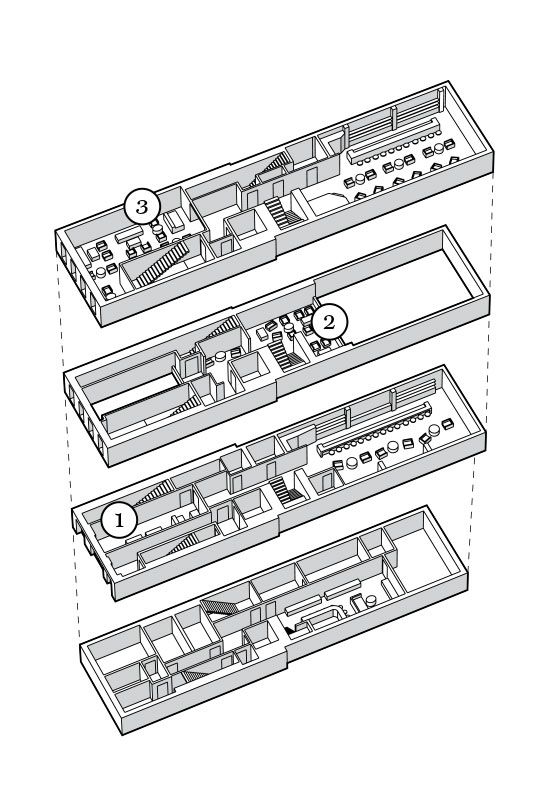 3

2

1