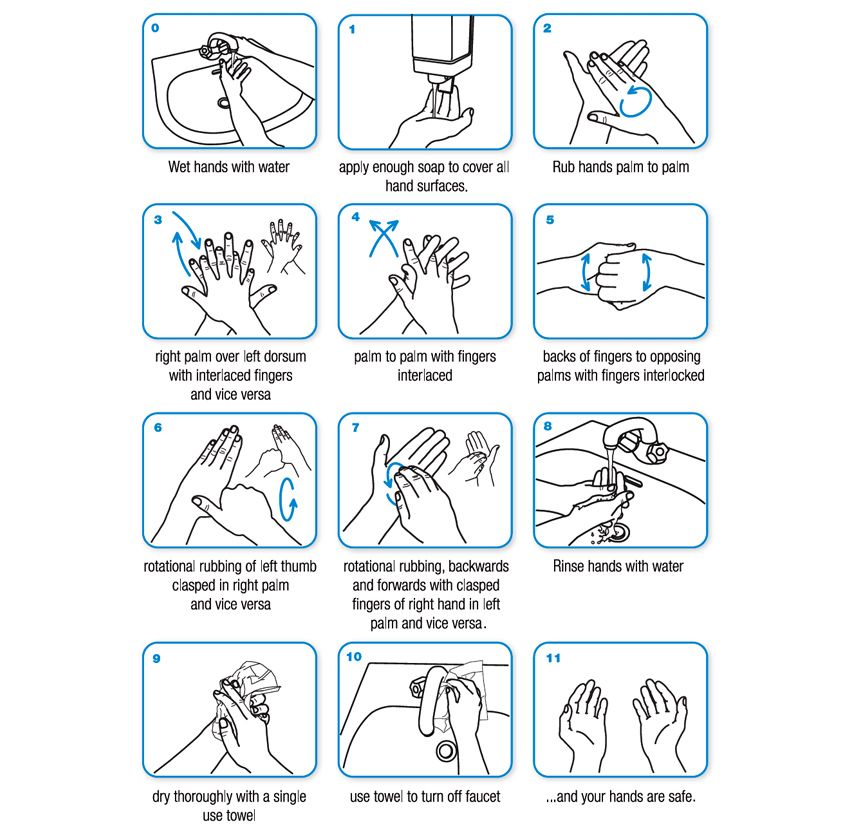 0
Wet hands with water

1
apply enough soap to cover all hand surfaces.

2
Rub hands palm to palm

3
right palm over left dorsum with interlaced fingers and vice versa

4
palm to palm with fingers interlaced

5
backs of fingers to opposing palms with fingers interlocked

6
rotational rubbing of left thumb clasped in right palm and vice versa

7
rotational rubbing, backwards and forwards with clasped fingers of right hand in left palm and vice versa.

8
Rinse hands with water

9
dry thoroughly with a single use towel

10
use towel to turn off faucet

11
...and your hands are safe.