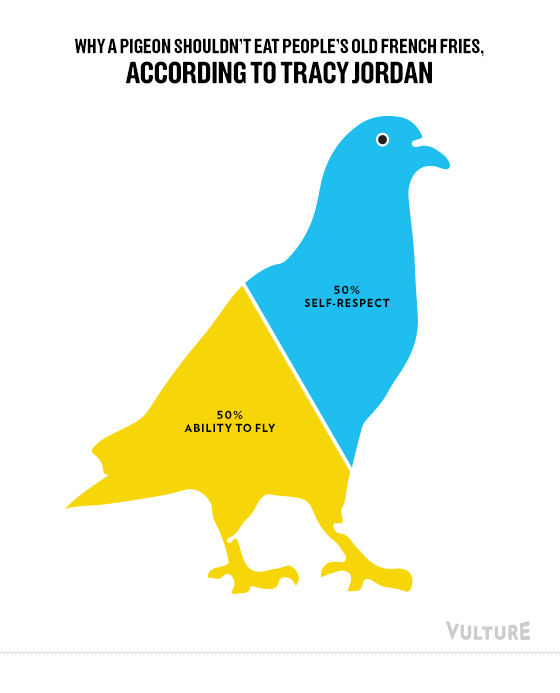 WHY A PIGEON SHOULDN'T EAT PEOPLE'S OLD FRENCH FRIES,
ACCORDING TO TRACY JORDAN

50%
SELF-RESPECT

50%
ABILITY TO FLY

VULTURE