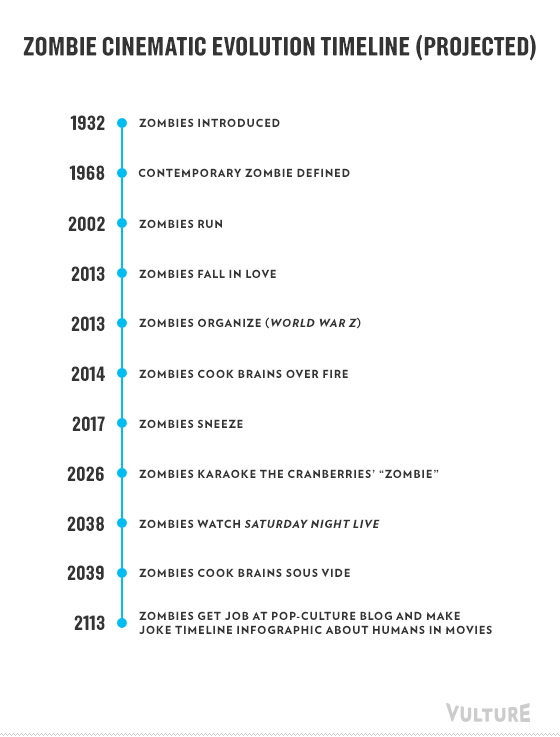 ZOMBIE CINEMATIC EVOLUTION TIMELINE (PROJECTED)

1932 ZOMBIES INTRODUCED

1968 CONTEMPORARY ZOMBIE DEFINED

2002 ZOMBIES RUN

2013 ZOMBIES FALL IN LOVE

2013 ZOMBIES ORGANIZE (WORLD WAR Z)

2014 ZOMBIES COOK BRAINS OVER FIRE

2017 ZOMBIES SNEEZE

2026 ZOMBIES KARAOKE THE CRANBERRIES' "ZOMBIE"

2038 ZOMBIES WATCH SATURDAY NIGHT LIVE

2039 ZOMBIES COOK BRAINS SOUS VIDE

2113 ZOMBIES GET JOB AT POP-CULTURE BLOG AND MAKE JOKE TIMELINE INFOGRAPHIC ABOUT HUMANS IN MOVIES

VULTURE