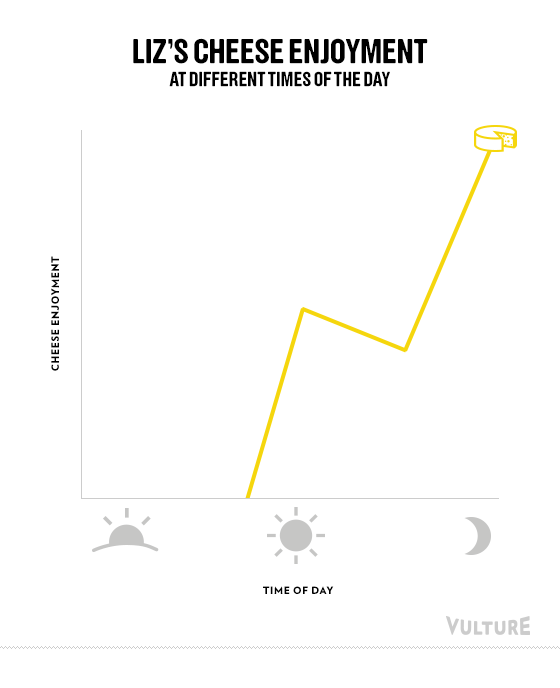 LIZ'S CHEESE ENJOYMENT
AT DIFFERENT TIMES OF THE DAY

CHEESE ENJOYMENT

TIME OF DAY

VULTURE