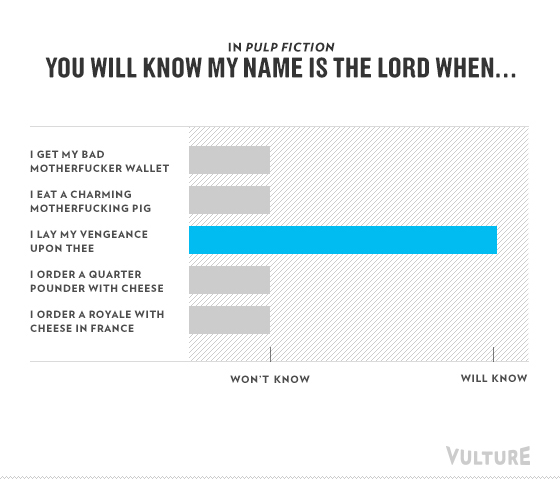 IN PULP FICTION
YOU WILL KNOW MY NAME IS THE LORD WHEN...

I GET MY BAD MOTHERFUCKER WALLET

I EAT A CHARMING MOTHERFUCKING PIG

I LAY MY VENGEANCE UPON THEE

I ORDER A QUARTER POUNDER WITH CHEESE

I ORDER A ROYALE WITH CHEESE IN FRANCE

WON'T KNOW

WILL KNOW

VULTURE